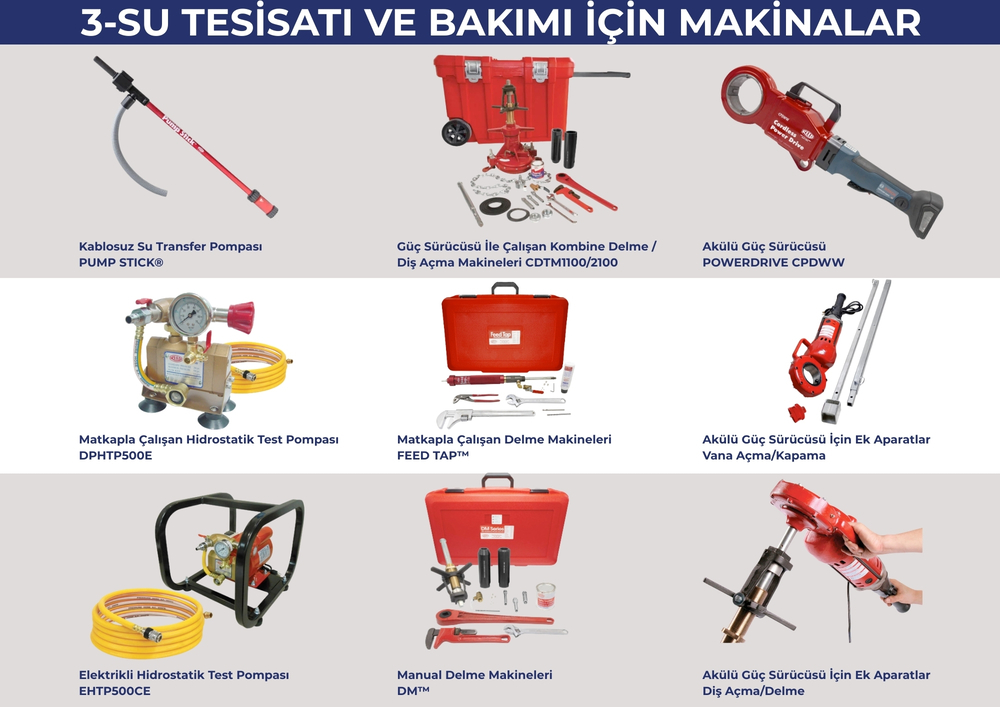 3-SU TESİSATI VE BAKIMI İÇİN MAKİNALAR

Pump Stick

Kablosuz Su Transfer Pompası
PUMP STICK®

Güç Sürücüsü İle Çalışan Kombine Delme / Diş Açma Makineleri CDTM1100/2100

Cordless Power Drive

Akülü Güç Sürücüsü
POWERDRIVE CPDWW

Matkapla Çalışan Hidrostatik Test Pompası
DPHTP500E

Feed Tap

Matkapla Çalışan Delme Makineleri
FEED TAP™

Akülü Güç Sürücüsü İçin Ek Aparatlar
Vana Açma/Kapama

Elektrikli Hidrostatik Test Pompası
EHTP500CE

DM Series

Manual Delme Makineleri
DM™

Akülü Güç Sürücüsü İçin Ek Aparatlar
Diş Açma/Delme